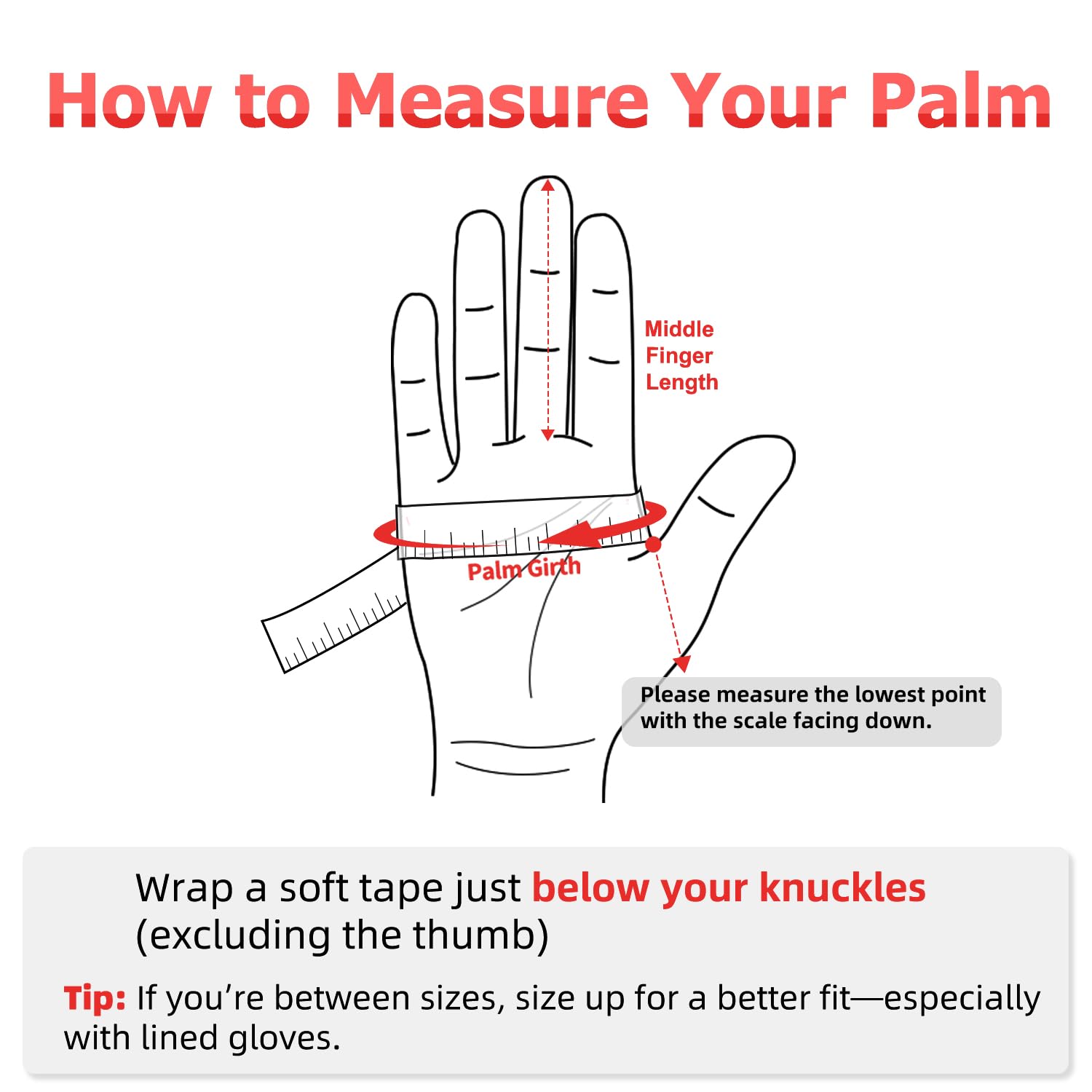 How to Measure Your Palm

Middle Finger Length

Palm Girth

Please measure the lowest point with the scale facing down.

Wrap a soft tape just below your knuckles (excluding the thumb)

Tip: If you're between sizes, size up for a better fit—especially with lined gloves.